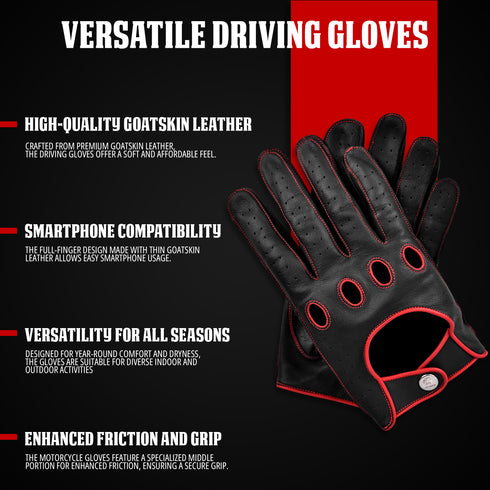 VERSATILE DRIVING GLOVES

HIGH-QUALITY GOATSKIN LEATHER

CRAFTED FROM PREMIUM GOATSKIN LEATHER, THE DRIVING GLOVES OFFER A SOFT AND AFFORDABLE FEEL.

SMARTPHONE COMPATIBILITY

THE FULL-FINGER DESIGN MADE WITH THIN GOATSKIN LEATHER ALLOWS EASY SMARTPHONE USAGE.

VERSATILITY FOR ALL SEASONS

DESIGNED FOR YEAR-ROUND COMFORT AND DRYNESS, THE GLOVES ARE SUITABLE FOR DIVERSE INDOOR AND OUTDOOR ACTIVITIES

ENHANCED FRICTION AND GRIP

THE MOTORCYCLE GLOVES FEATURE A SPECIALIZED MIDDLE PORTION FOR ENHANCED FRICTION, ENSURING A SECURE GRIP.